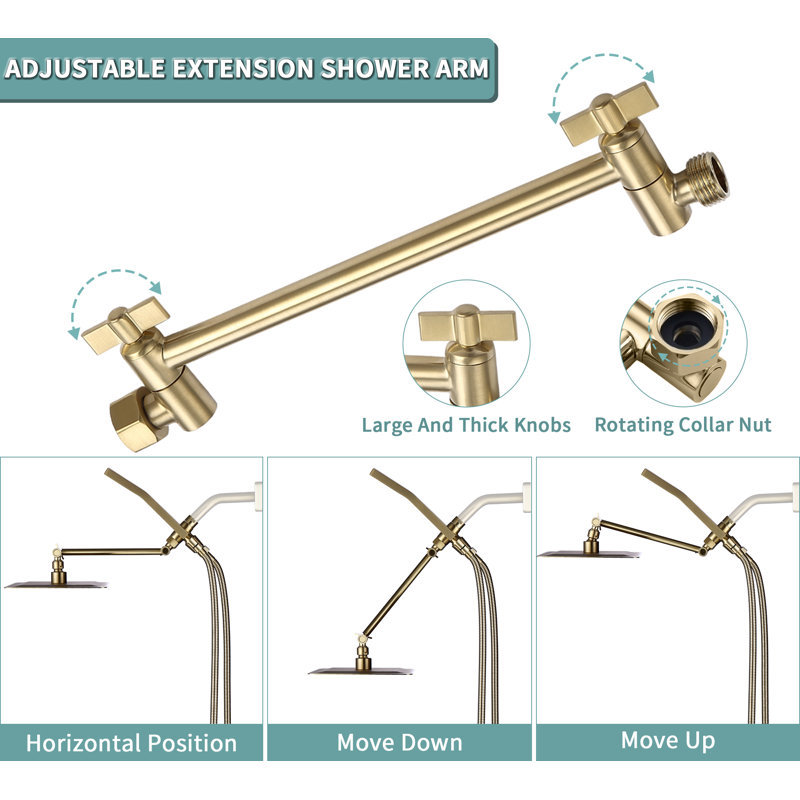 ADJUSTABLE EXTENSION SHOWER ARM

Large And Thick Knobs

Rotating Collar Nut

Horizontal Position

Move Down

Move Up